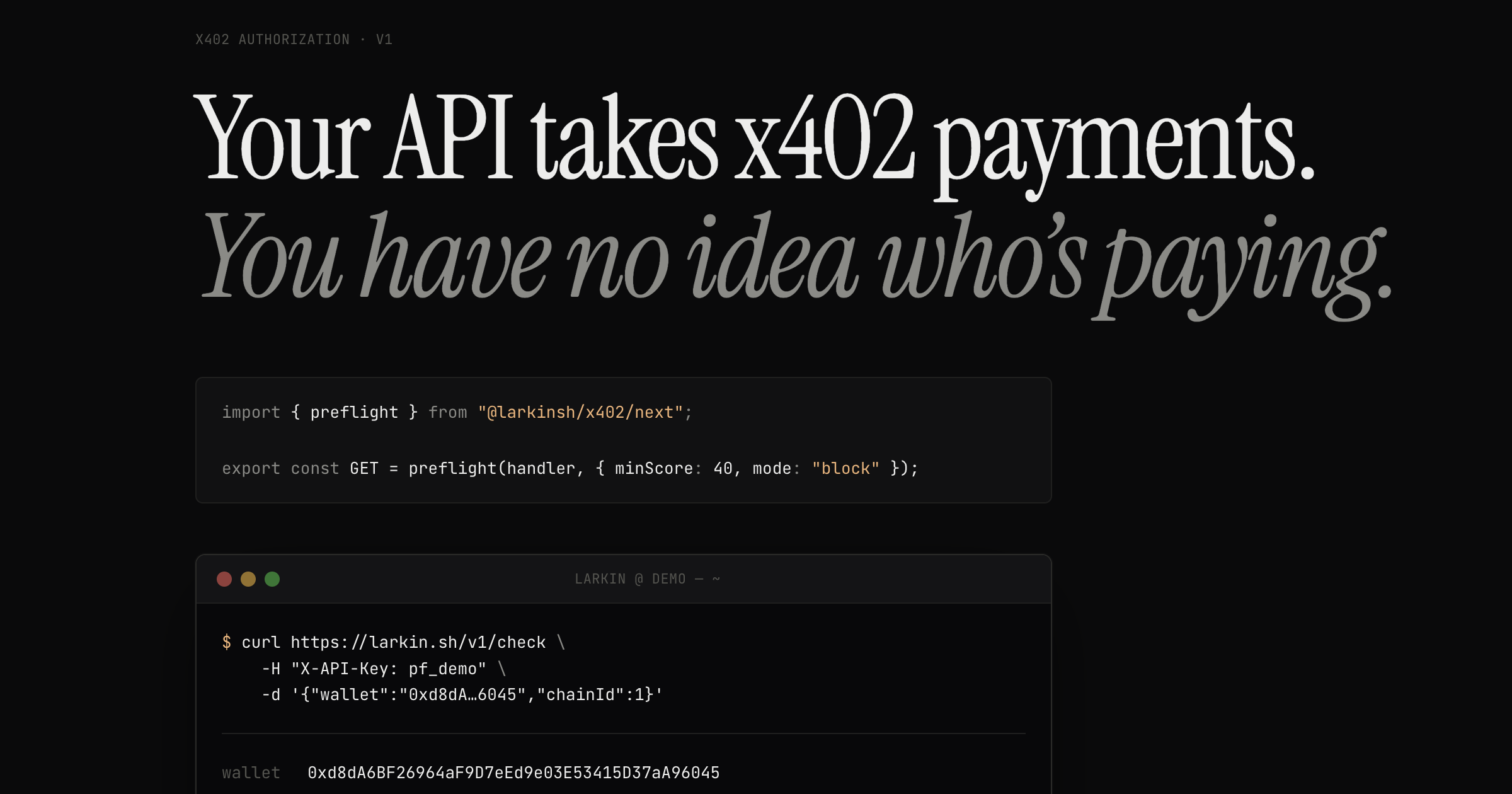 X402 AUTHORIZATION · V1

Your API takes x402 payments.
You have no idea who's paying.

import { preflight } from "@larkinsh/x402/next";

export const GET = preflight(handler, { minScore: 40, mode: "block" });

LARKIN @ DEMO — ~

$ curl https://larkin.sh/v1/check \
-H "X-API-Key: pf_demo" \
-d '{"wallet":"0xd8dA…6045","chainId":1}'

wallet 0xd8dA6BF26964aF9D7eEd9e03E53415D37aA96045